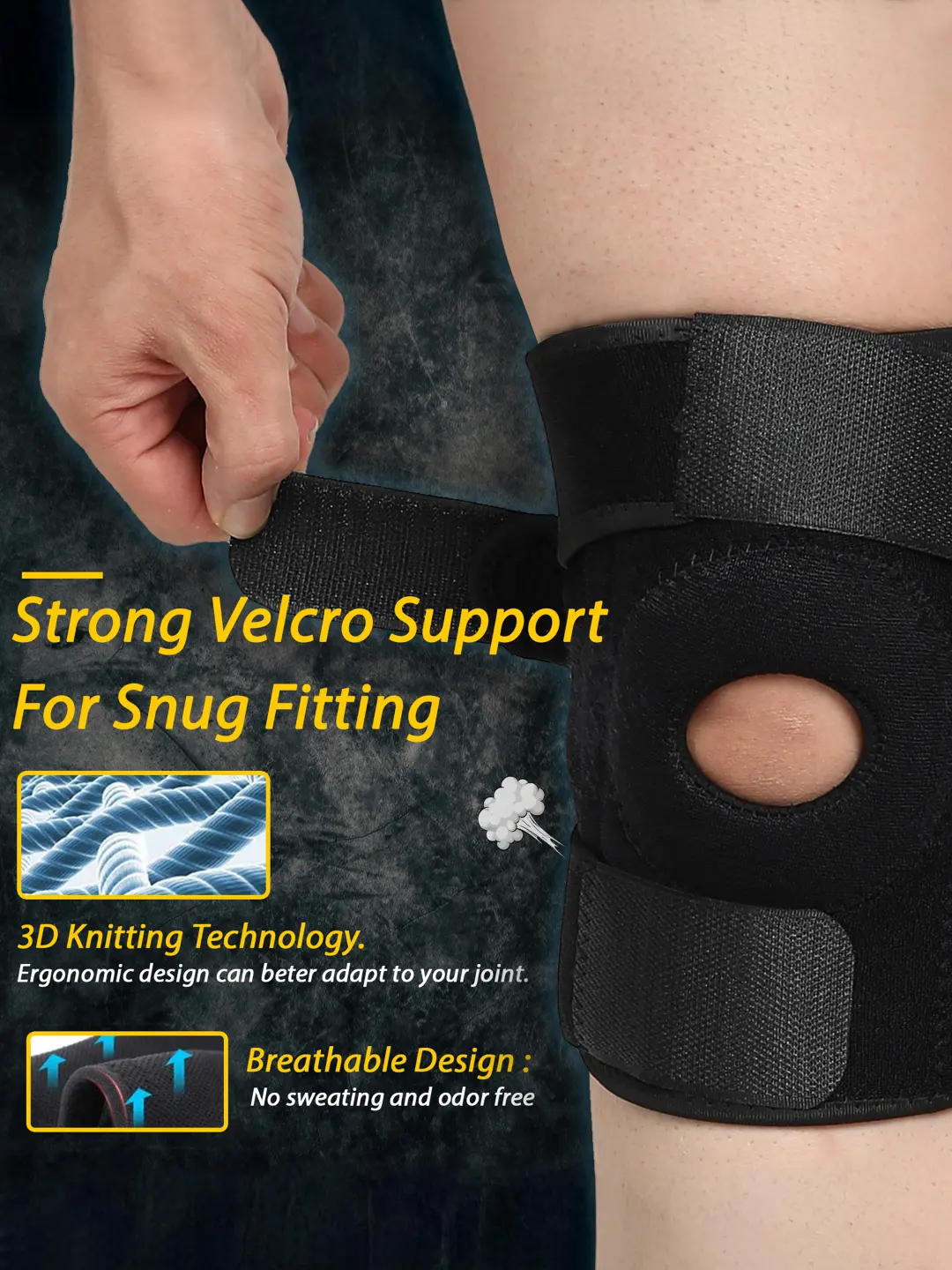 Strong Velcro Support For Snug Fitting

3D Knitting Technology.
Ergonomic design can beter adapt to your joint.

Breathable Design :
No sweating and odor free